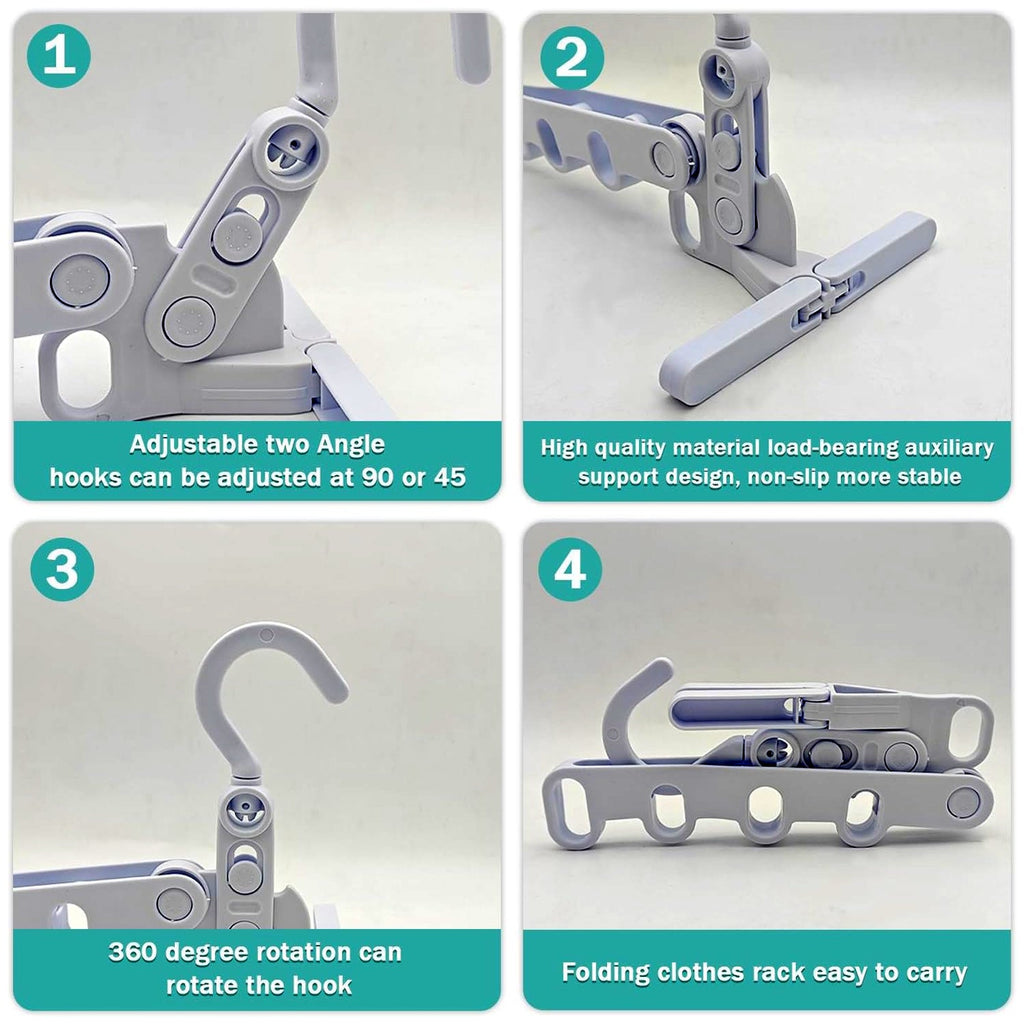 1

Adjustable two Angle hooks can be adjusted at 90 or 45

2

High quality material load-bearing auxiliary support design, non-slip more stable

3

360 degree rotation can rotate the hook

4

Folding clothes rack easy to carry